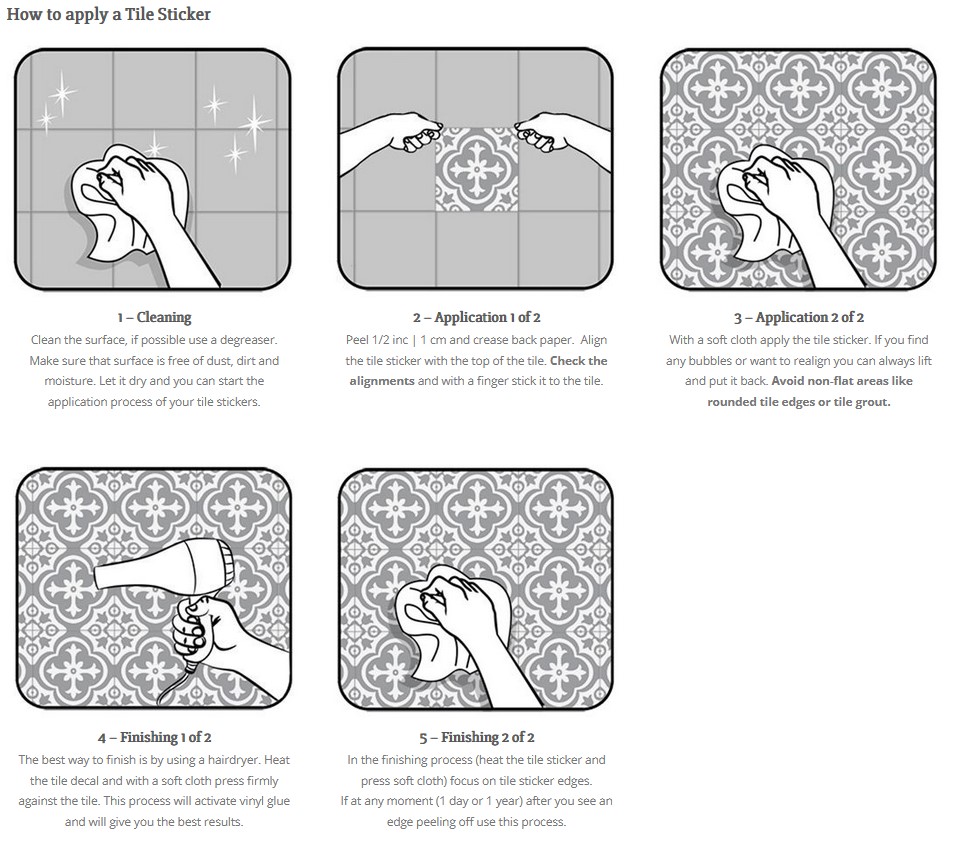 How to apply a Tile Sticker

1 – Cleaning
Clean the surface, if possible use a degreaser. Make sure that surface is free of dust, dirt and moisture. Let it dry and you can start the application process of your tile stickers.

2 – Application 1 of 2
Peel 1/2 inc | 1 cm and crease back paper. Align the tile sticker with the top of the tile. Check the alignments and with a finger stick it to the tile.

3 – Application 2 of 2
With a soft cloth apply the tile sticker. If you find any bubbles or want to realign you can always lift and put it back. Avoid non-flat areas like rounded tile edges or tile grout.

4 – Finishing 1 of 2
The best way to finish is by using a hairdryer. Heat the tile decal and with a soft cloth press firmly against the tile. This process will activate vinyl glue and will give you the best results.

5 – Finishing 2 of 2
In the finishing process (heat the tile sticker and press soft cloth) focus on tile sticker edges.
If at any moment (1 day or 1 year) after you see an edge peeling off use this process.